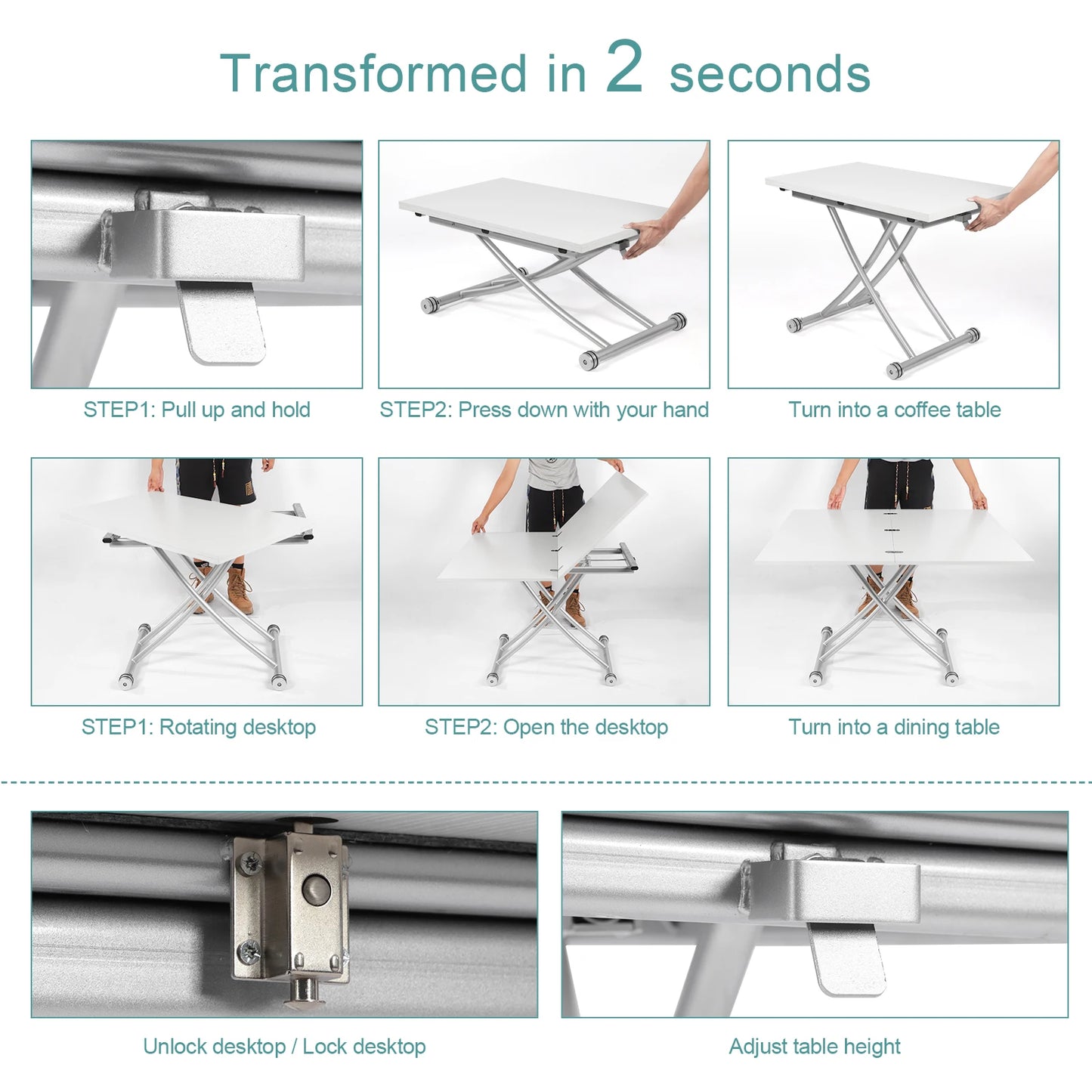 Transformed in 2 seconds

STEP1: Pull up and hold

STEP2: Press down with your hand

Turn into a coffee table

STEP1: Rotating desktop

STEP2: Open the desktop

Turn into a dining table

Unlock desktop / Lock desktop

Adjust table height