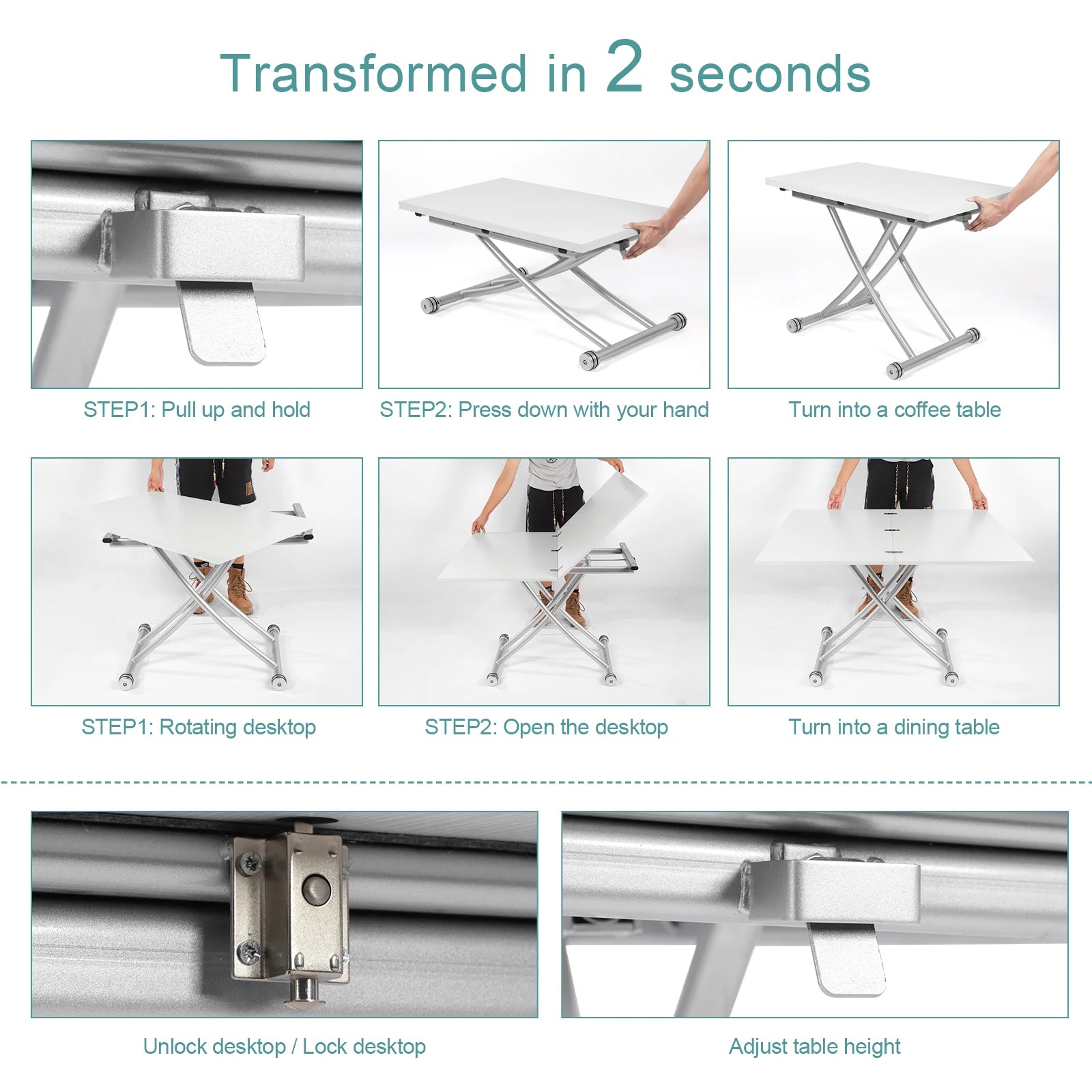 Transformed in 2 seconds

STEP1: Pull up and hold

STEP2: Press down with your hand

Turn into a coffee table

STEP1: Rotating desktop

STEP2: Open the desktop

Turn into a dining table

Unlock desktop / Lock desktop

Adjust table height