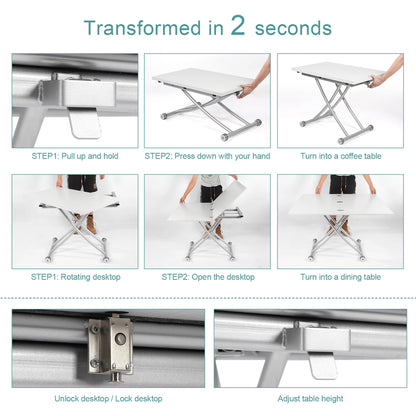 Transformed in 2 seconds

STEP1: Pull up and hold

STEP2: Press down with your hand

Turn into a coffee table

STEP1: Rotating desktop

STEP2: Open the desktop

Turn into a dining table

Unlock desktop / Lock desktop

Adjust table height