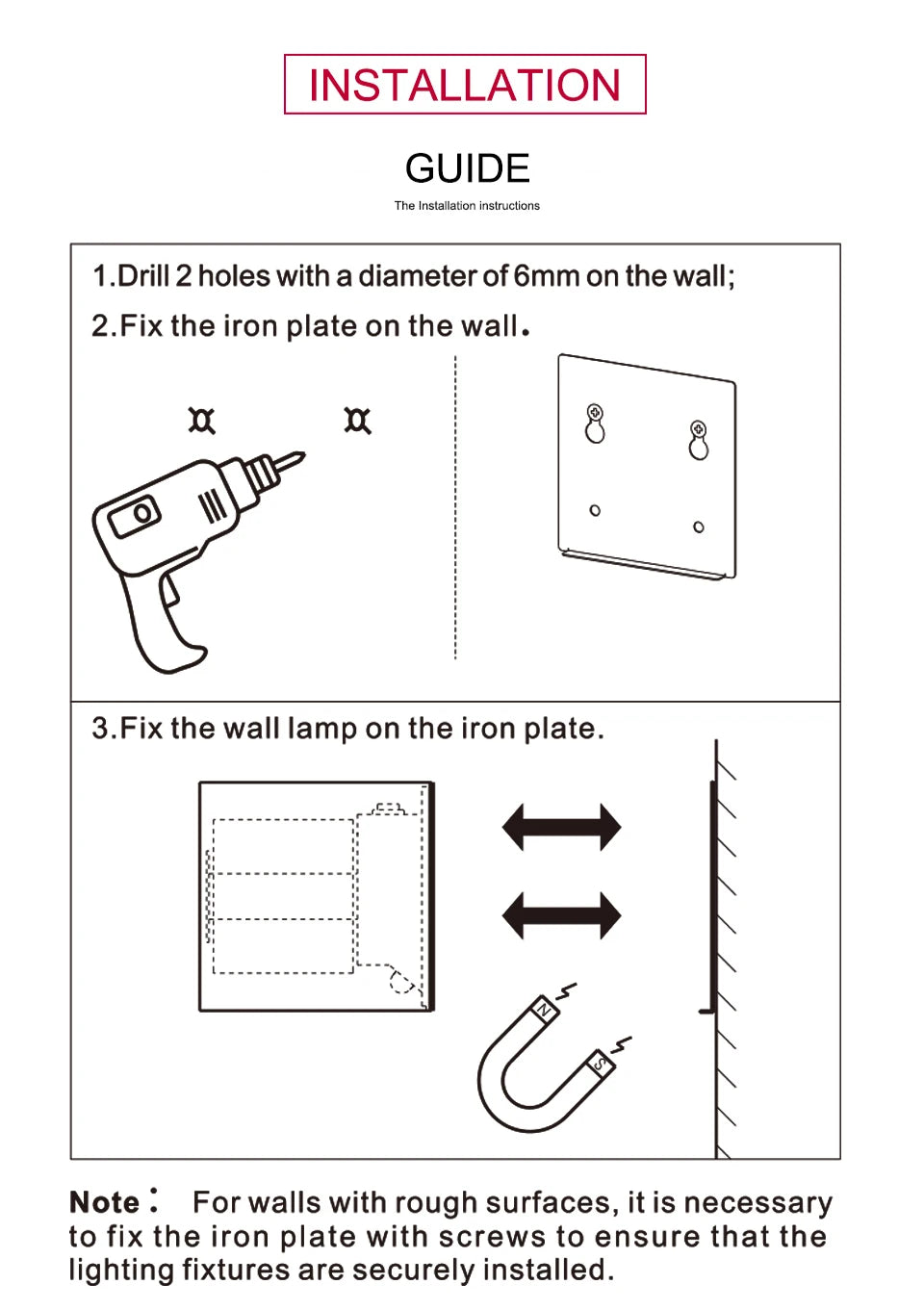 INSTALLATION

GUIDE

The Installation instructions

1.Drill 2 holes with a diameter of 6mm on the wall;

2.Fix the iron plate on the wall.

3.Fix the wall lamp on the iron plate.

N

S

Note： For walls with rough surfaces, it is necessary to fix the iron plate with screws to ensure that the lighting fixtures are securely installed.