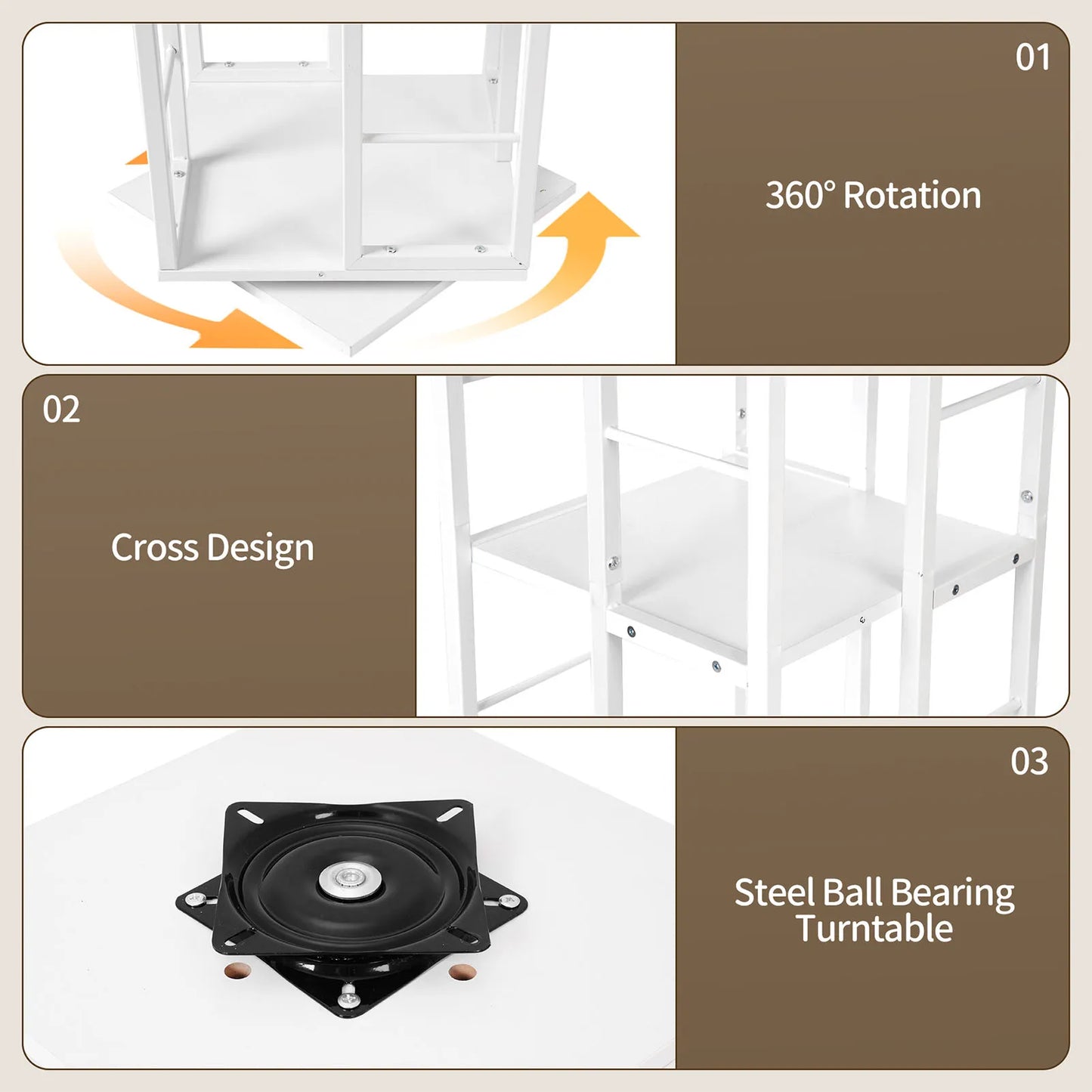 01

360° Rotation

02

Cross Design

03

Steel Ball Bearing Turntable